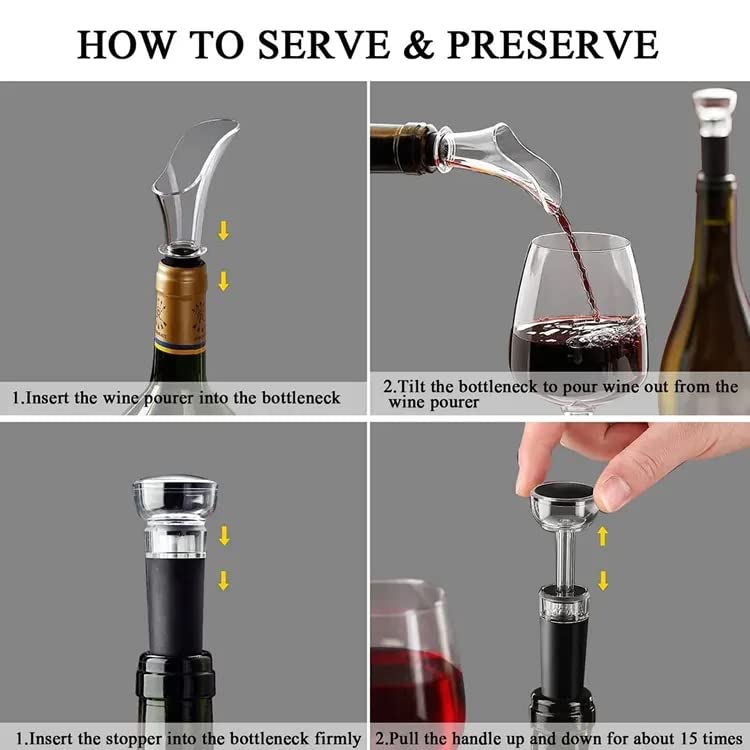 HOW TO SERVE & PRESERVE

1.Insert the wine pourer into the bottleneck

2.Tilt the bottleneck to pour wine out from the wine pourer

1.Insert the stopper into the bottleneck firmly

2.Pull the handle up and down for about 15 times