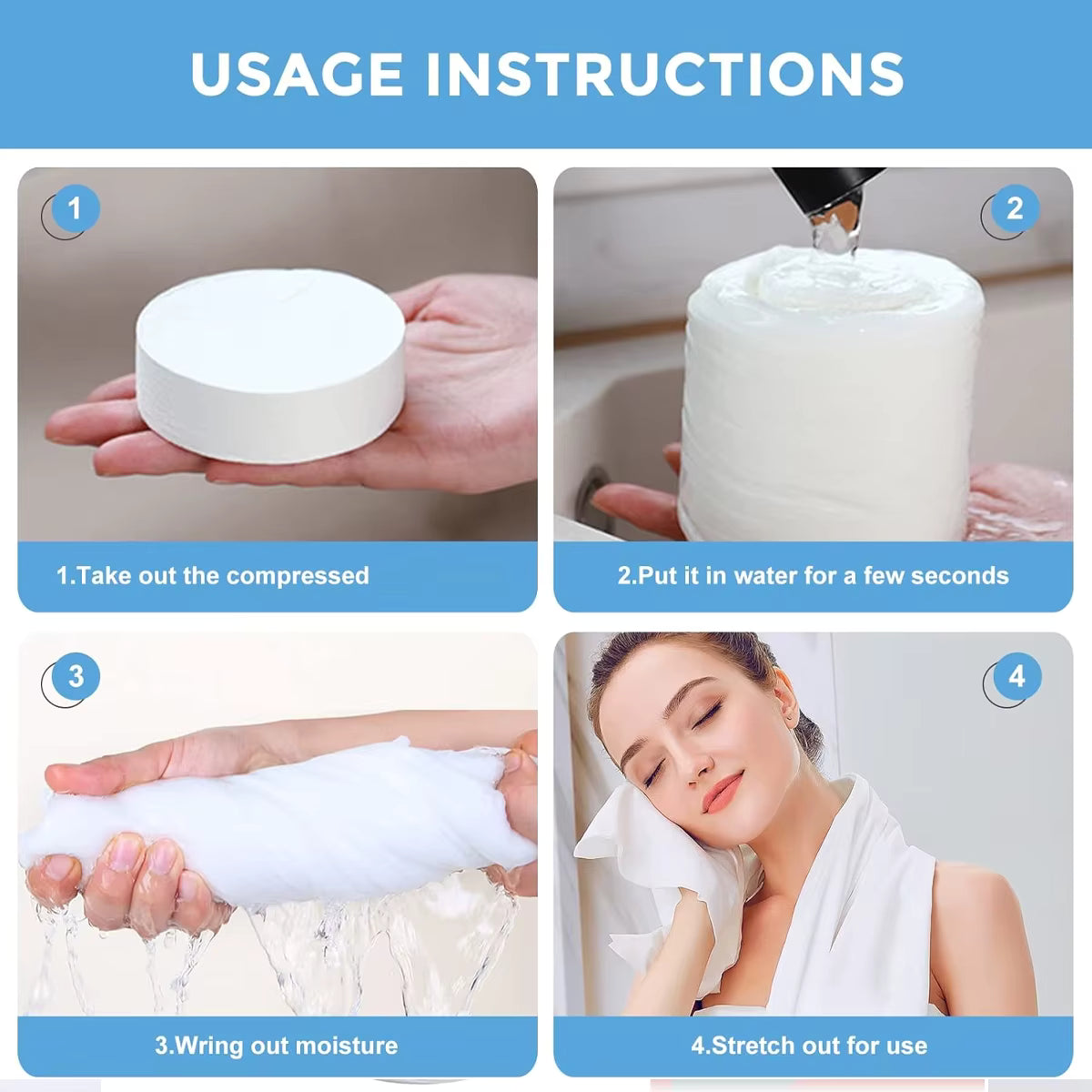 USAGE INSTRUCTIONS

1

1.Take out the compressed

2

2.Put it in water for a few seconds

3

3.Wring out moisture

4

4.Stretch out for use