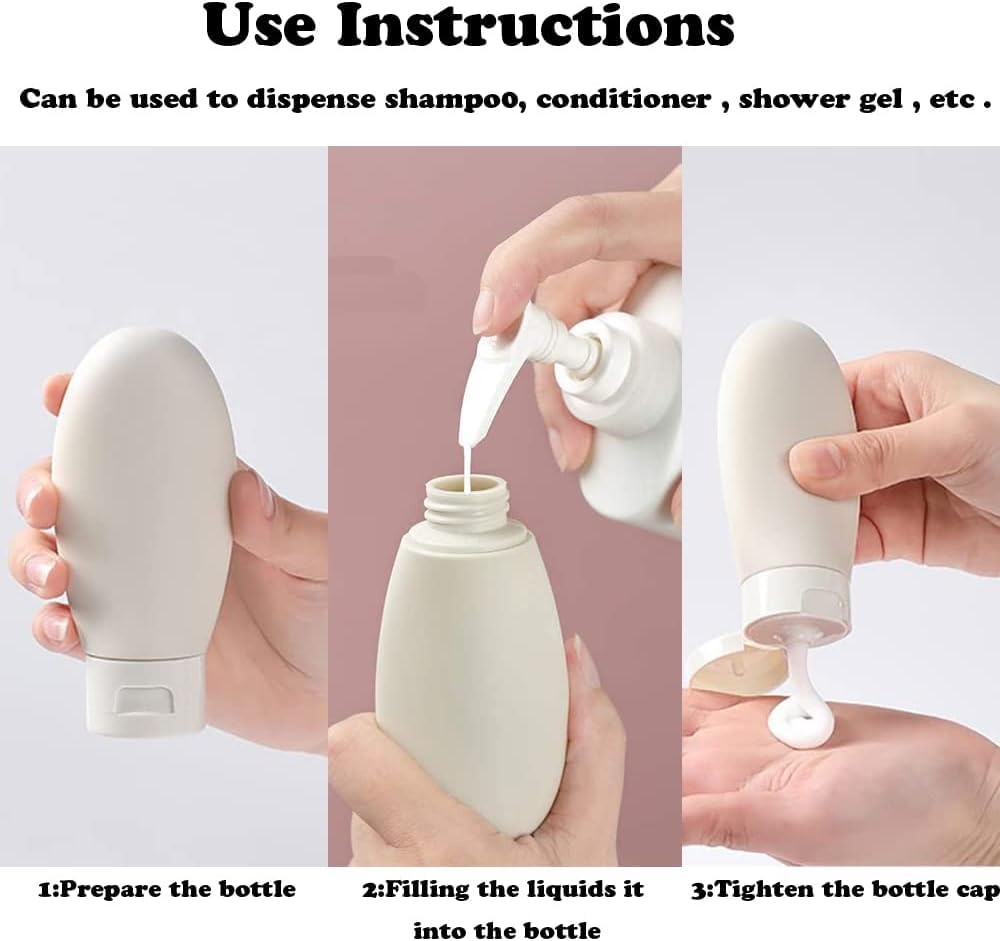 Use Instructions

Can be used to dispense shampo0, conditioner , shower gel , etc .

1:Prepare the bottle

2:Filling the liquids it into the bottle

3:Tighten the bottle cap