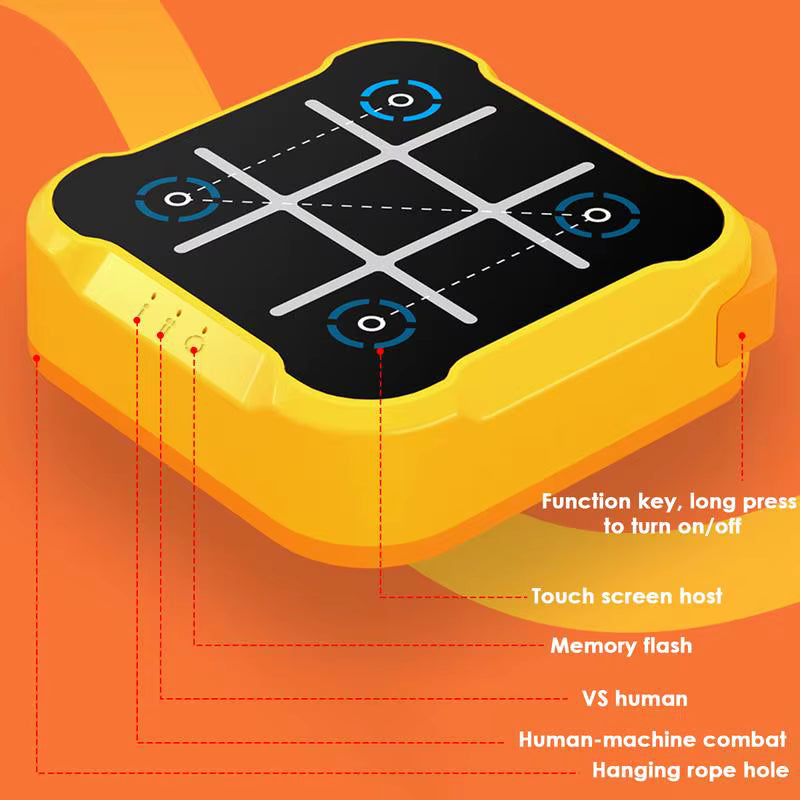 Function key, long press to turn on/off

Touch screen host

Memory flash

VS human

Human-machine combat

Hanging rope hole