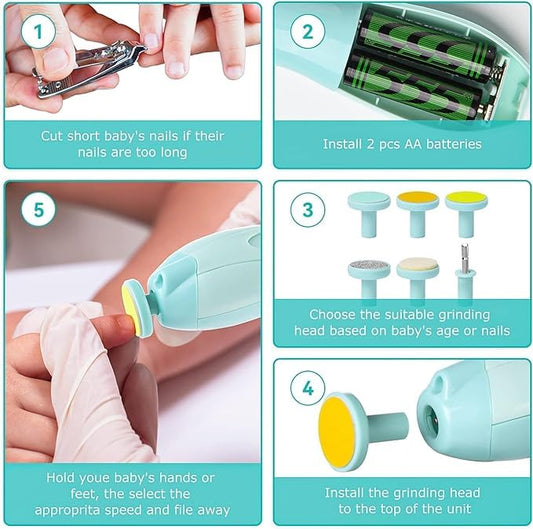 1

Cut short baby's nails if their nails are too long

2

Install 2 pcs AA batteries

5

Hold youe baby's hands or feet, the select the approprita speed and file away

3

Choose the suitable grinding head based on baby's age or nails

4

Install the grinding head to the top of the unit